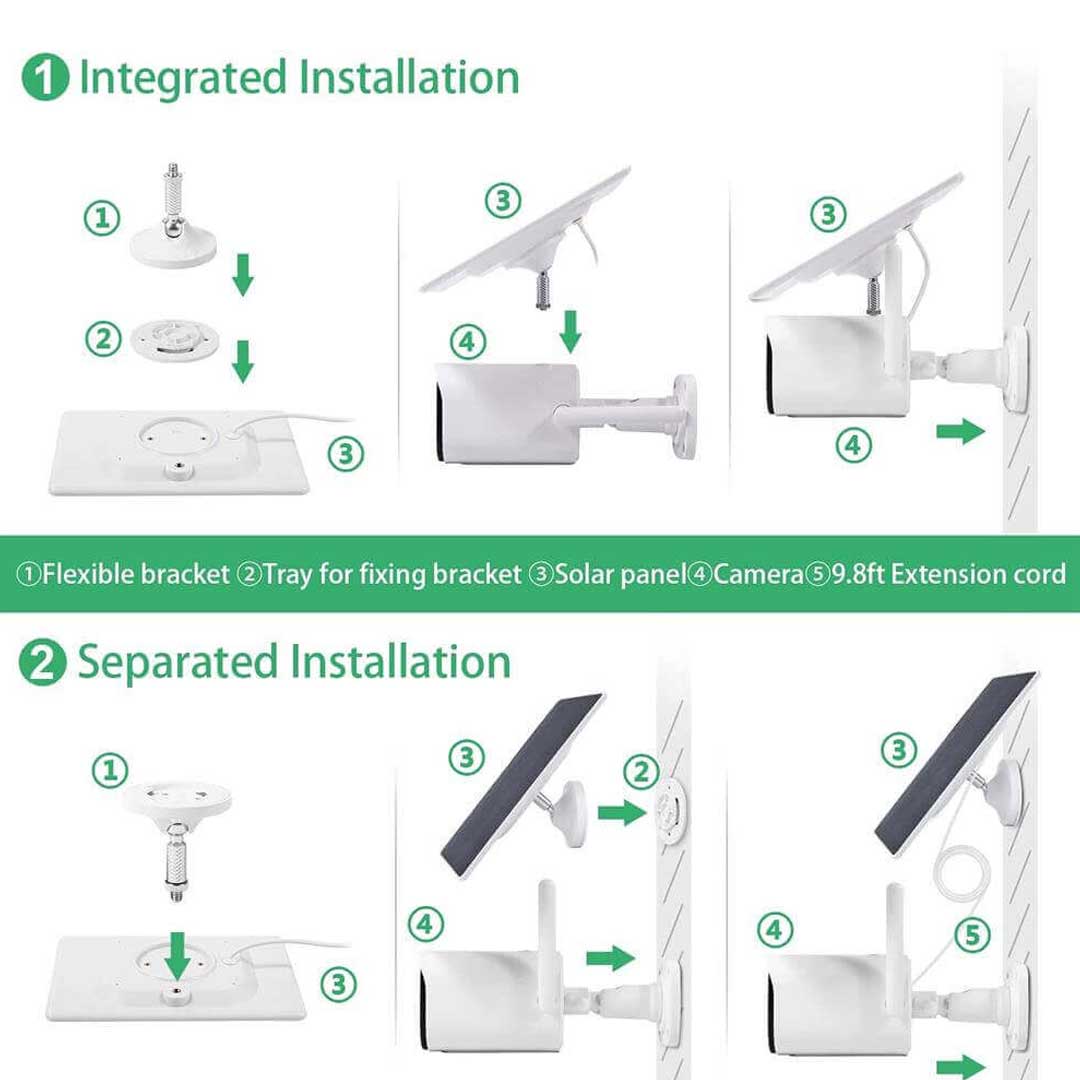 1 Integrated Installation

①

②

③

③

④

③

④

①Flexible bracket ②Tray for fixing bracket ③Solar panel④Camera⑤9.8ft Extension cord

2 Separated Installation

①

③

③

②

④

③

④

⑤